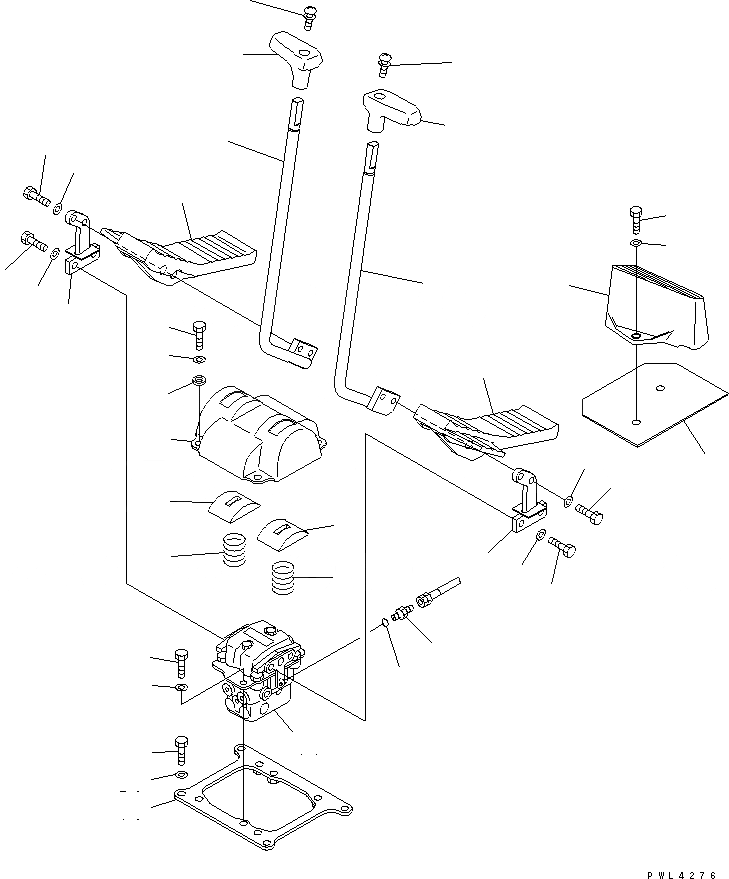 PWL4276