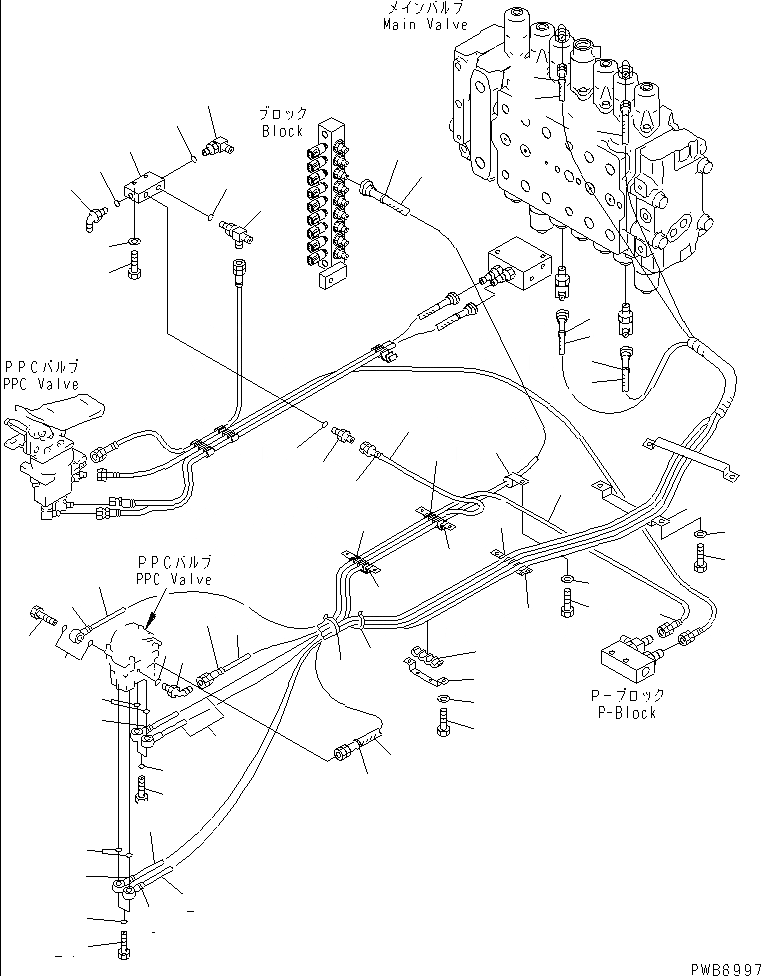 メインバルブ
Main Valve

ブロック
Block

PPCバルブ
PPC Valve

PPCバルブ
PPC Valve

P－ブロック
P-Block

PWB6997