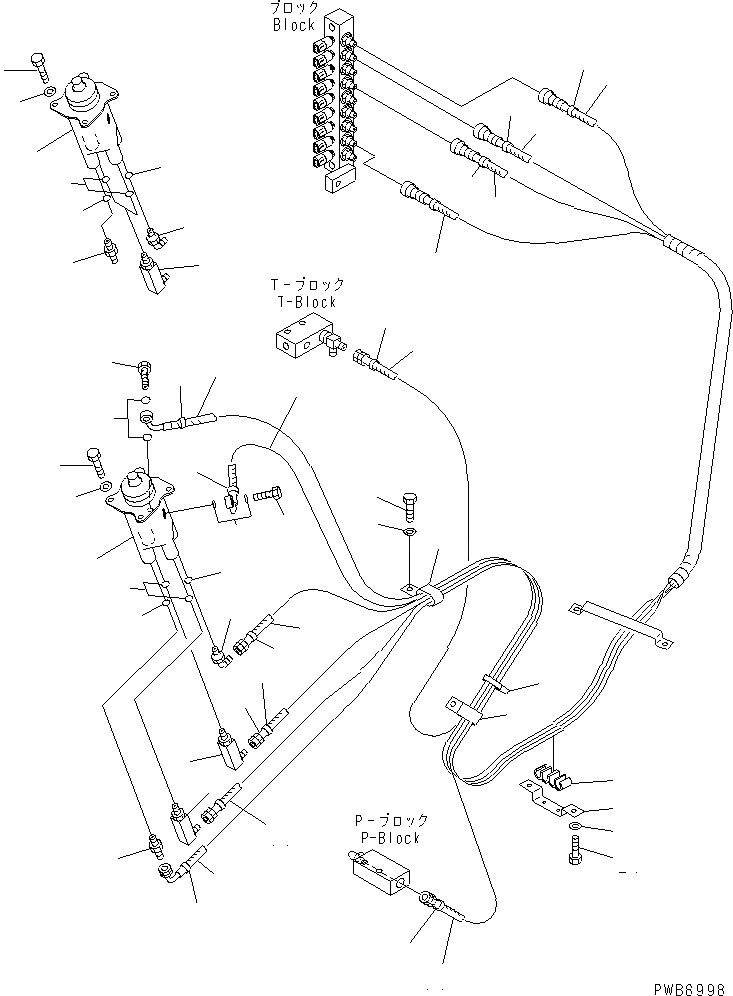 ブロック
Block

T-ブロック
T-Block

P-ブロック
P-Block

PWB6998