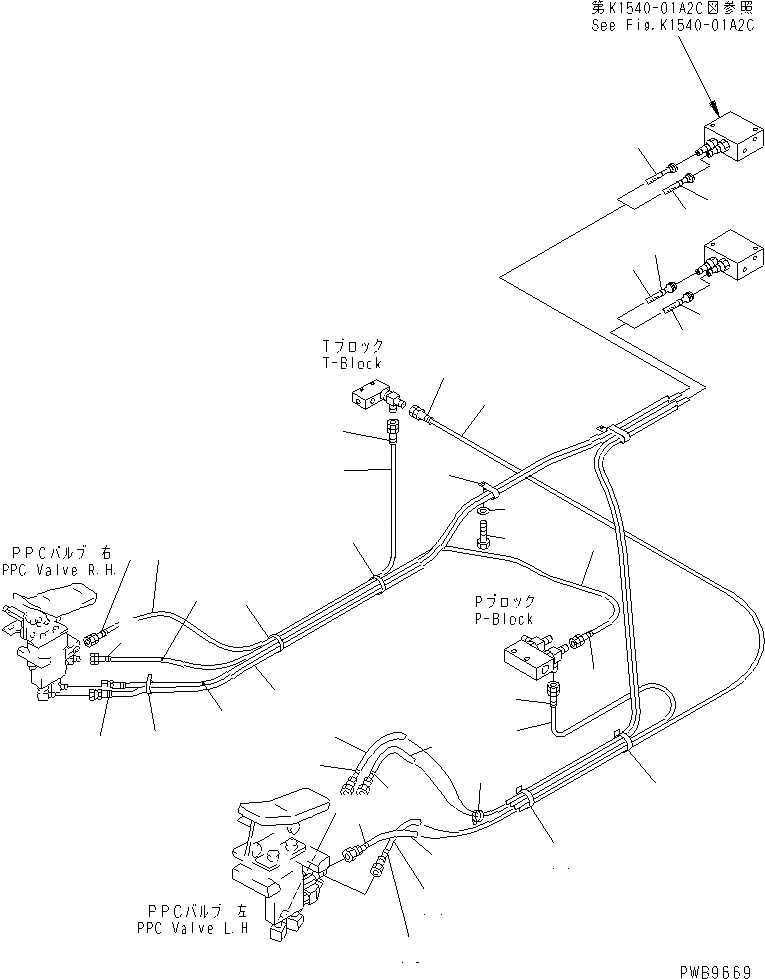 第K1540-01A2C図参照
See Fig.K1540-01A2C

Tブロック
T-Block

PPCバルブ 右
PPC Valve R.H.

Pブロック
P-Block

PPCバルブ 左
PPC Valve L.H

PWB9669