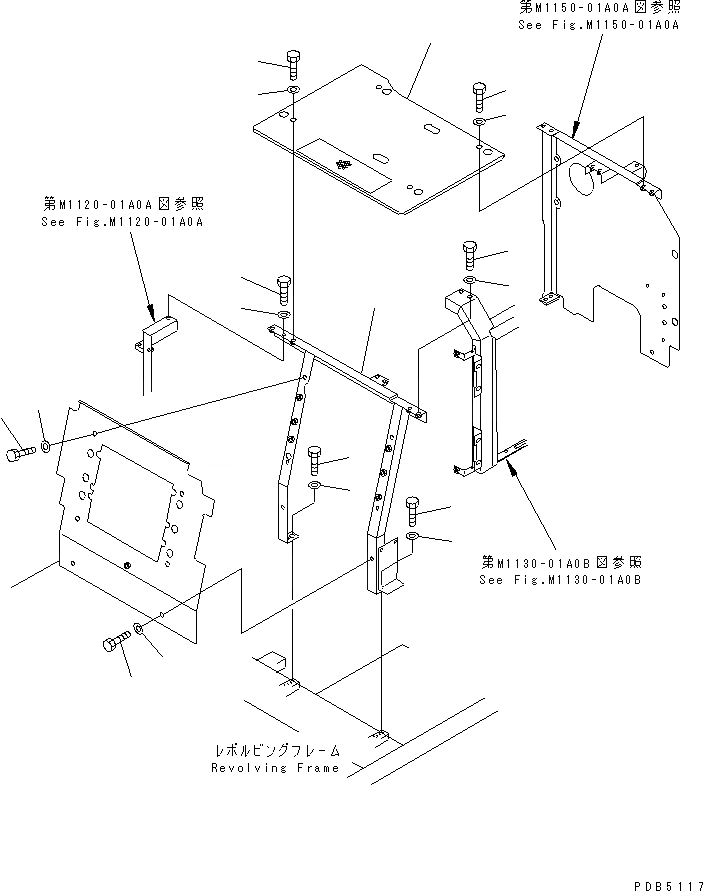 第M1150-01A0A図参照
See Fig.M1150-01A0A

第M1120-01A0A図参照
See Fig.M1120-01A0A

第M1130-01A0B図参照
See Fig.M1130-01A0B

レボルビングフレーム
Revolving Frame

PDB5117