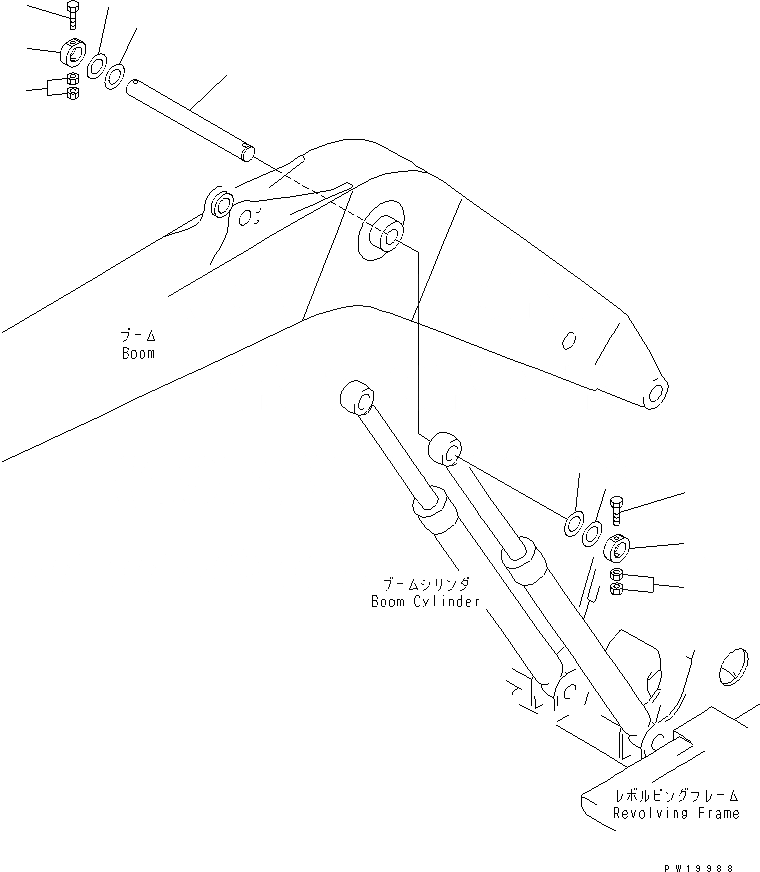 ブーム
Boom

ブームシリンダ
Boom Cylinder

レボルビングフレーム
Revolving Frame

PW19988