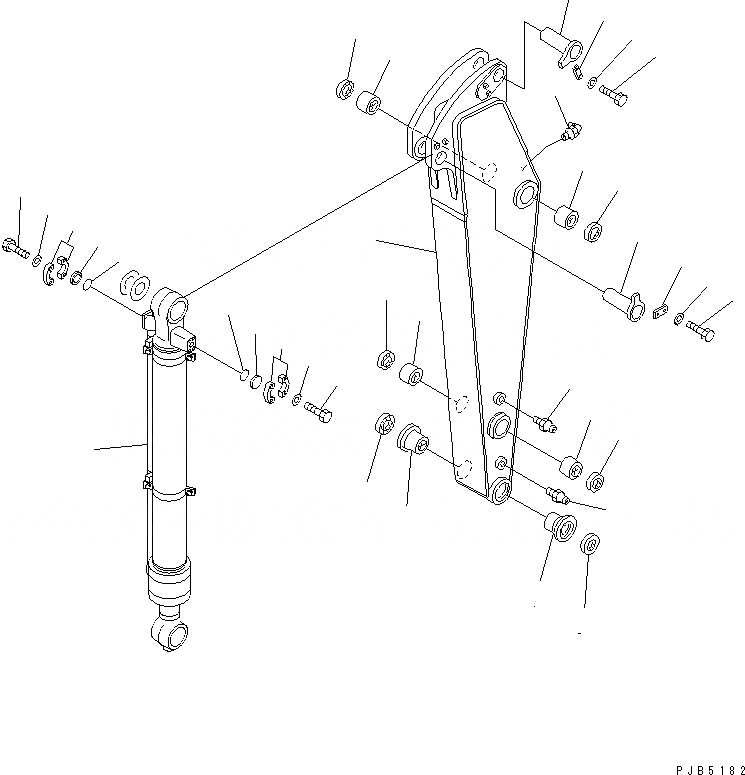 PJB5182