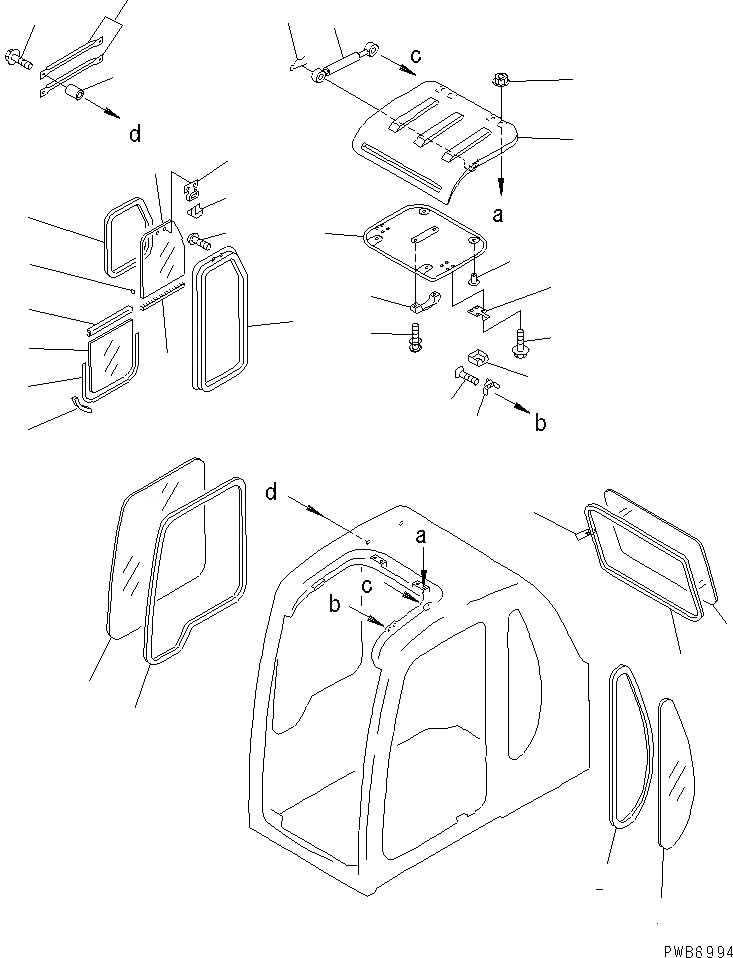 d

c

a

b

d

a

c

b

PWB6994