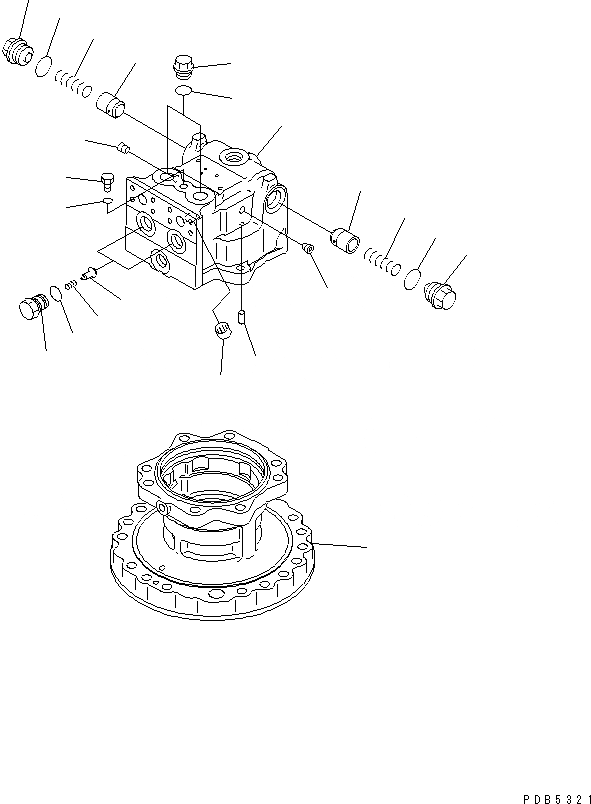 PDB5321