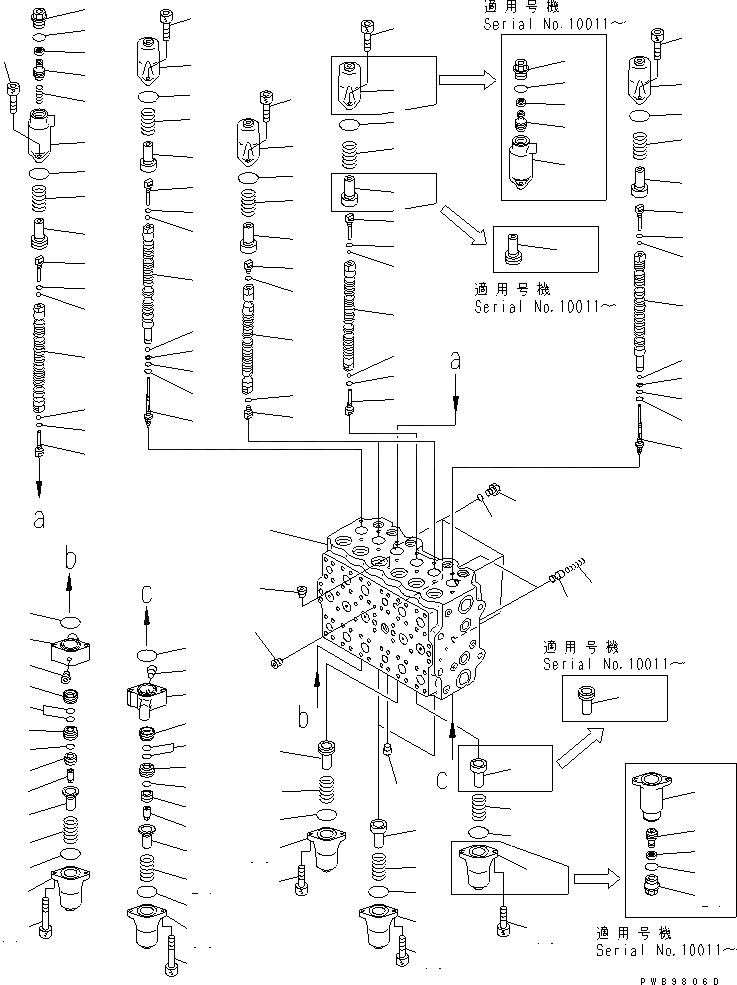 適用号機
Serial No.10011～

適用号機
Serial No.10011～

a

a

b

c

適用号機
Serial No.10011～

b

c

適用号機
Serial No.10011～

PWB9806D