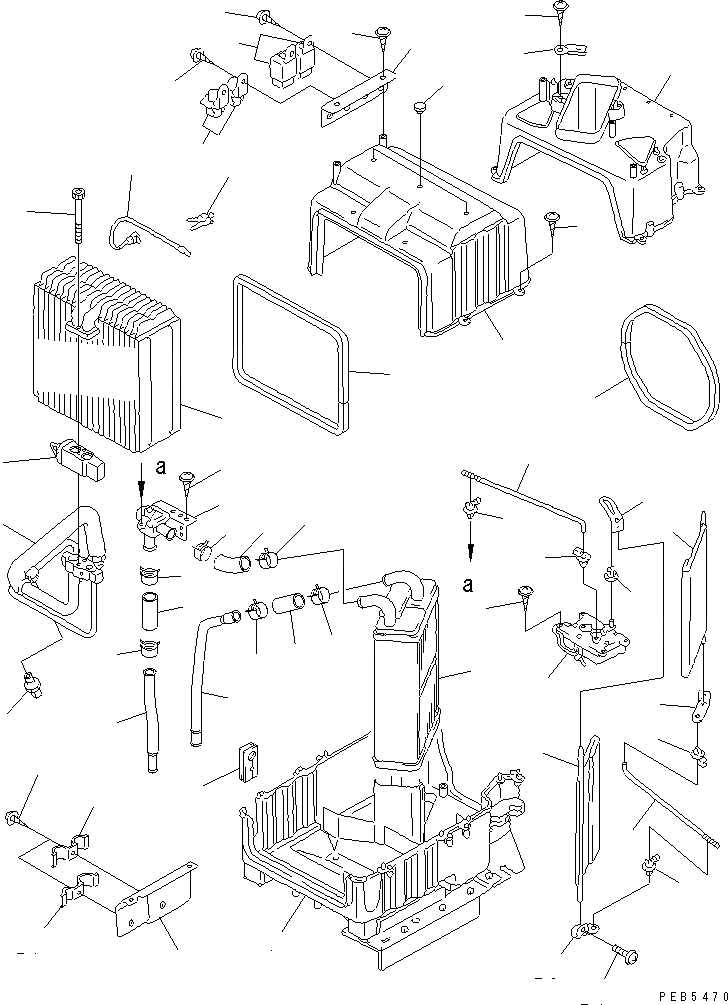 a

a

PEB5470