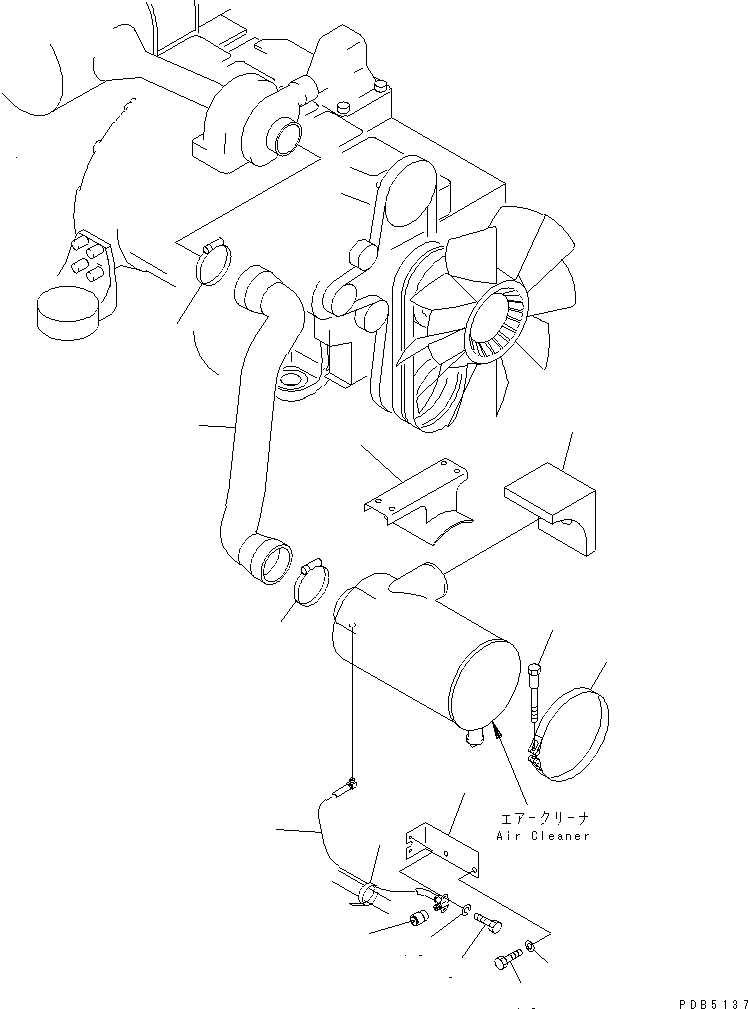 エアークリーナ
Air Cleaner

PDB5137