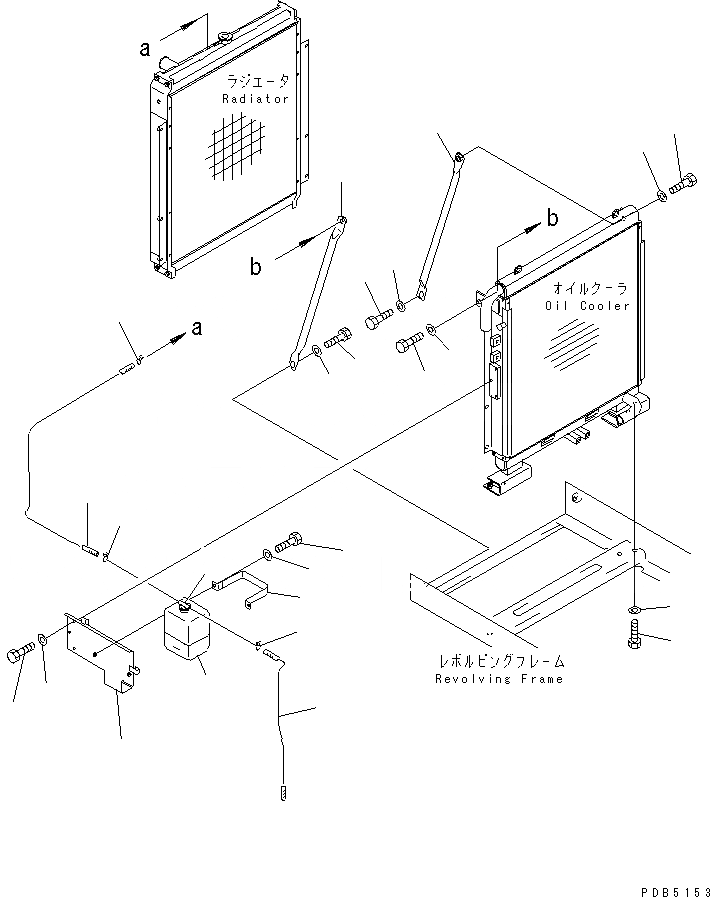 a

ラジエータ
Radiator

b

b

オイルクーラ
Oil Cooler

a

レボルビングフレーム
Revolving Frame

PDB5153