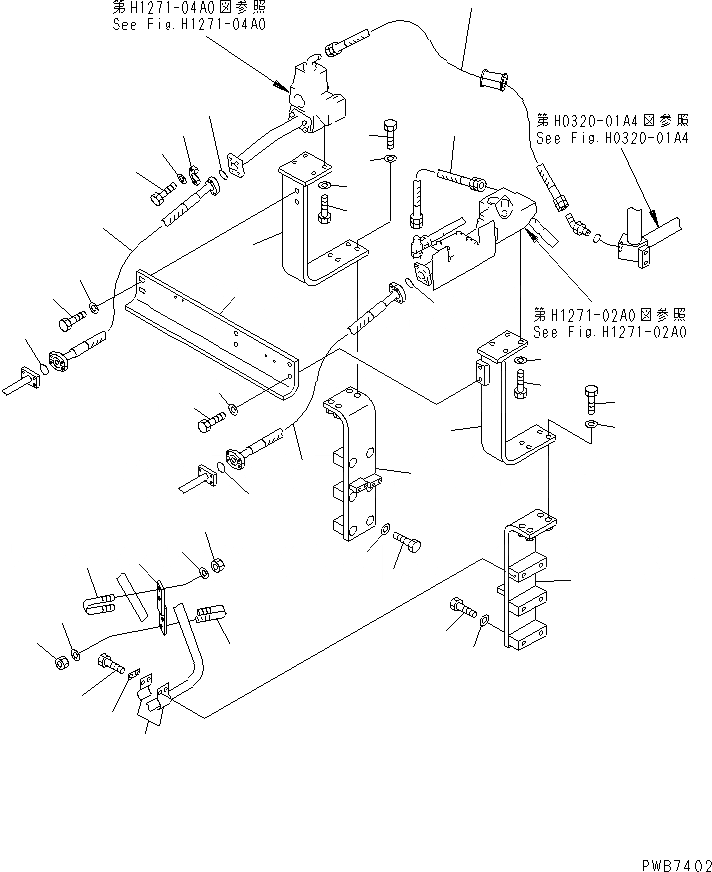 第H1271-04A0図参照
See Fig.H1271-04A0

第H0320-01A4図参照
See Fig.H0320-01A4

第H1271-02A0図参照
See Fig.H1271-02A0

PWB7402