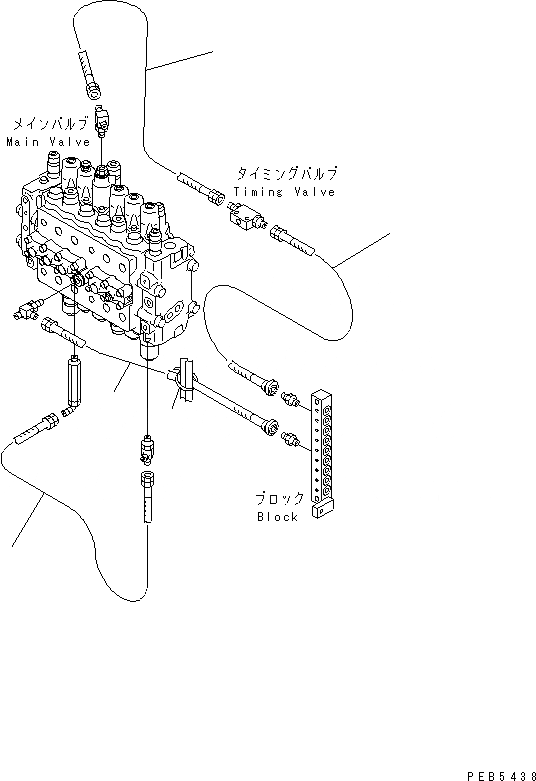 メインバルブ
Main Valve

タイミングバルブ
Timing Valve

ブロック
Block

PEB5438