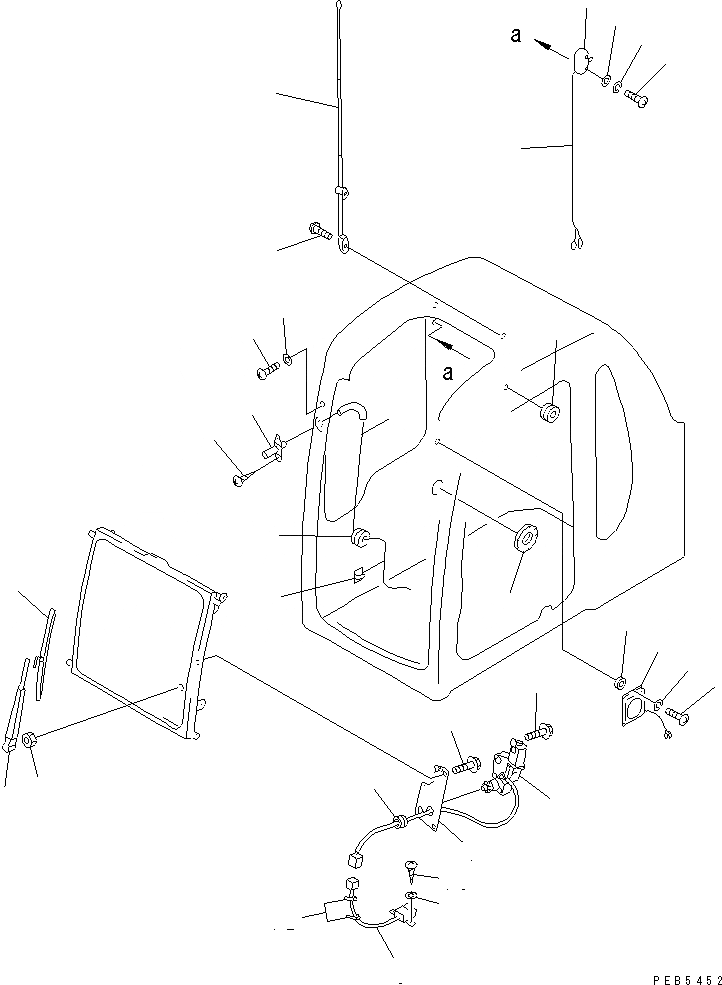 a

a

PEB5452