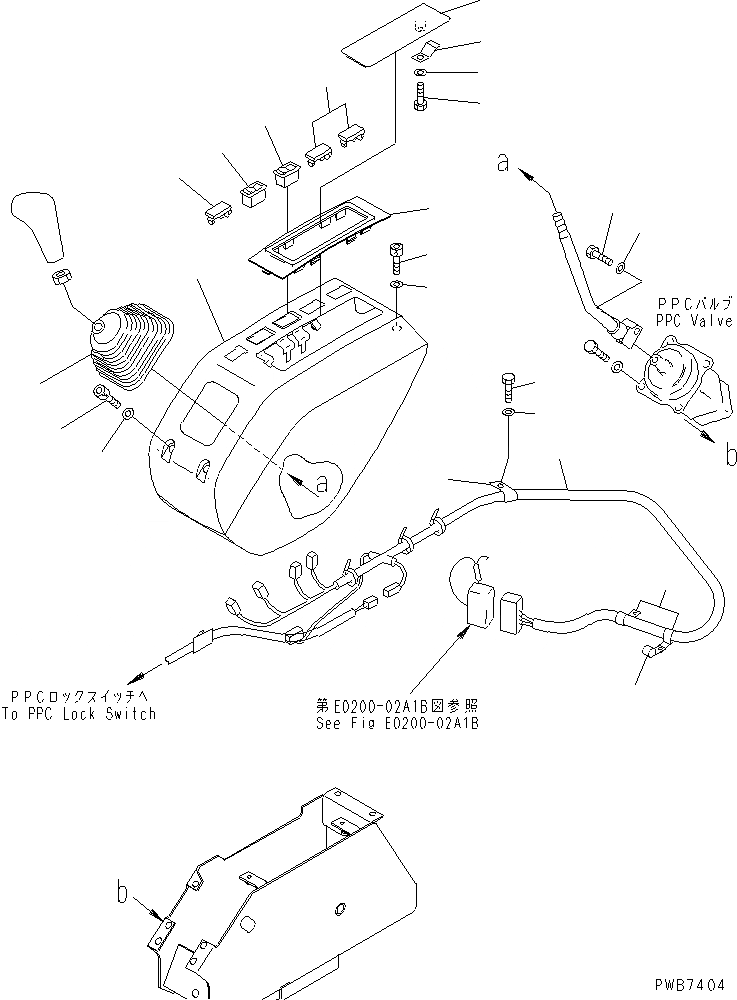 a

PPCバルブ
PPC Valve

b

a

PPCロックスイッチへ
To PPC Lock Switch

第E0200-02A1B図参照
See Fig E0200-02A1B

b

PWB7404