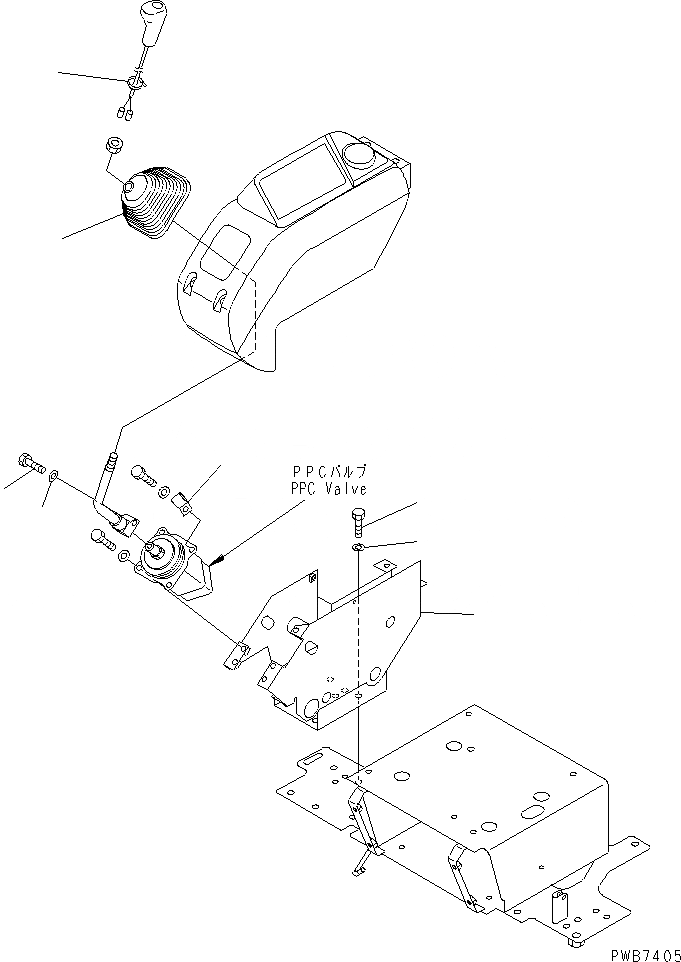 PPCバルブ
PPC Valve

PWB7405