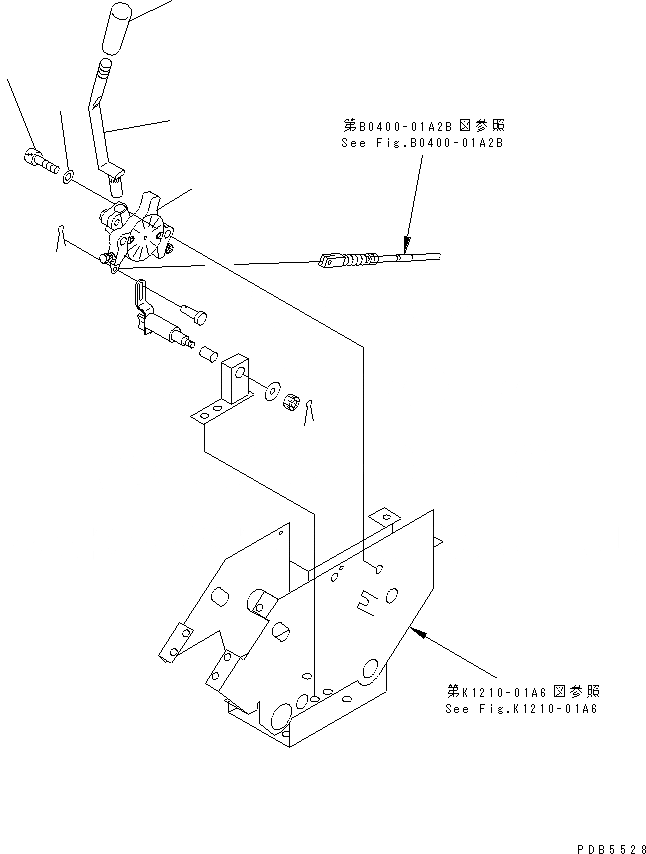 第B0400-01A2B図参照
See Fig.B0400-01A2B

第K1210-01A6図参照
See Fig.K1210-01A6

PDB5528