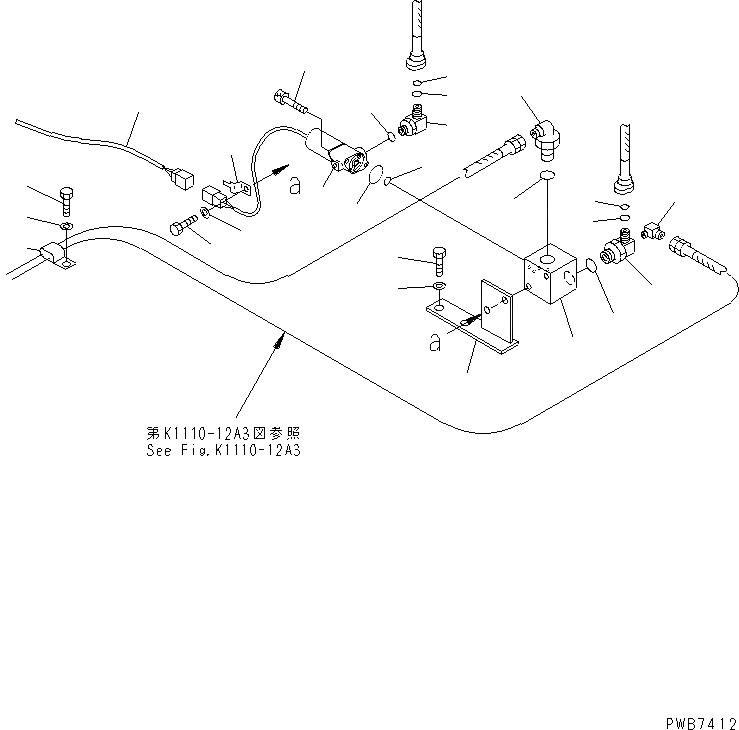 a

a

第K1110-12A3図参照
See Fig.K1110-12A3

PWB7412