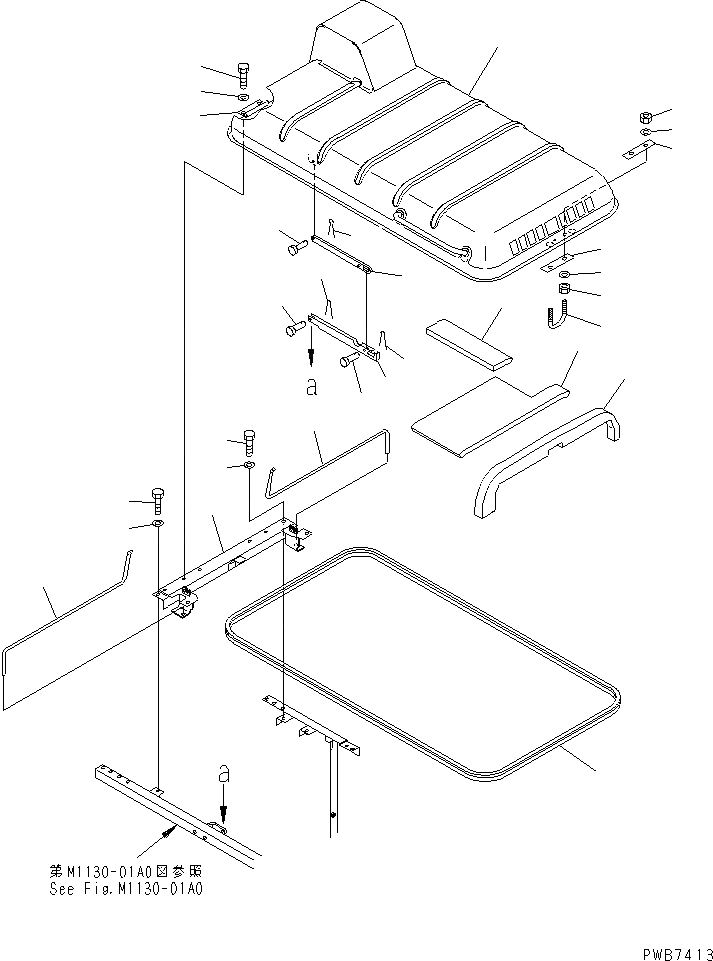 a

a

第M1130-01A0図参照
See Fig.M1130-01A0

PWB7413