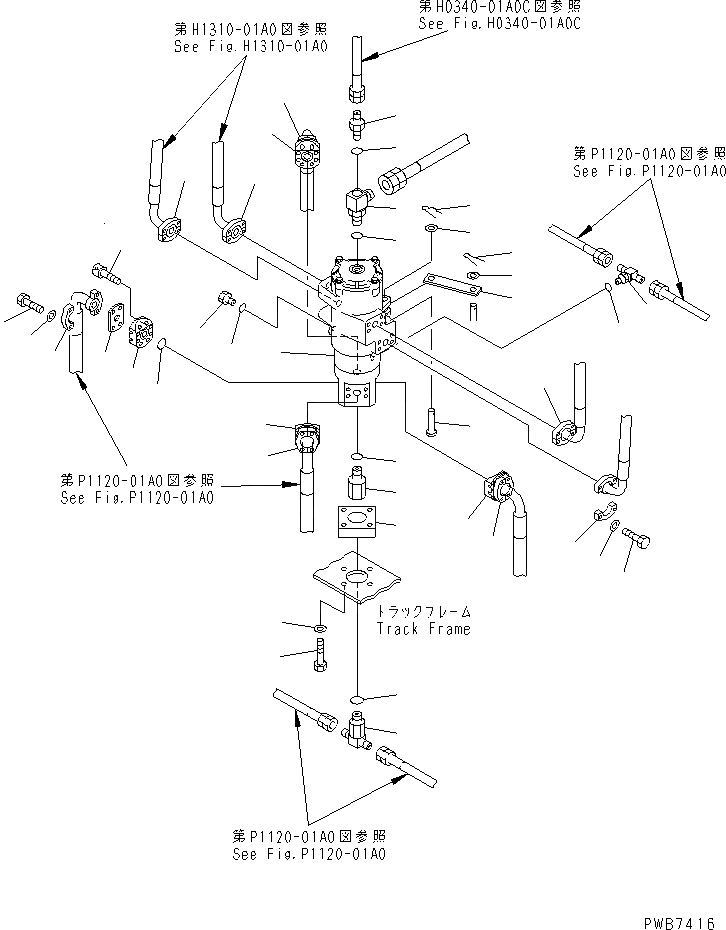 第H0340-01A0C図参照
See Fig.H0340-01A0C

第H1310-01A0図参照
See Fig.H1310-01A0

第P1120-01A0図参照
See Fig.P1120-01A0

第P1120-01A0図参照
See Fig.P1120-01A0

トラックフレーム
Track Frame

第P1120-01A0図参照
See Fig.P1120-01A0

PWB7416