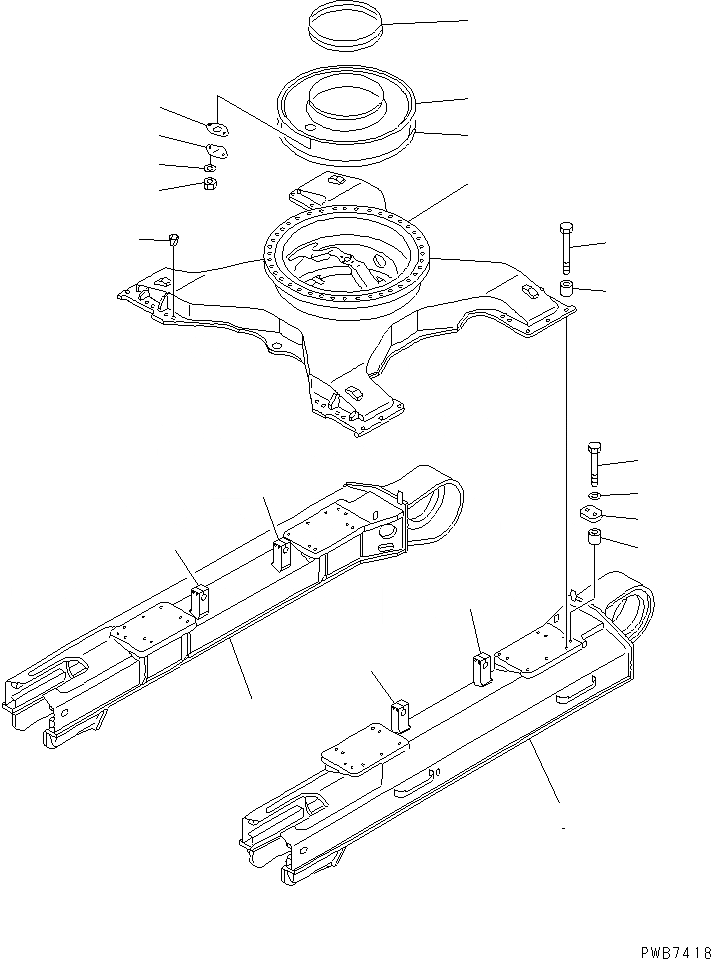 PWB7418