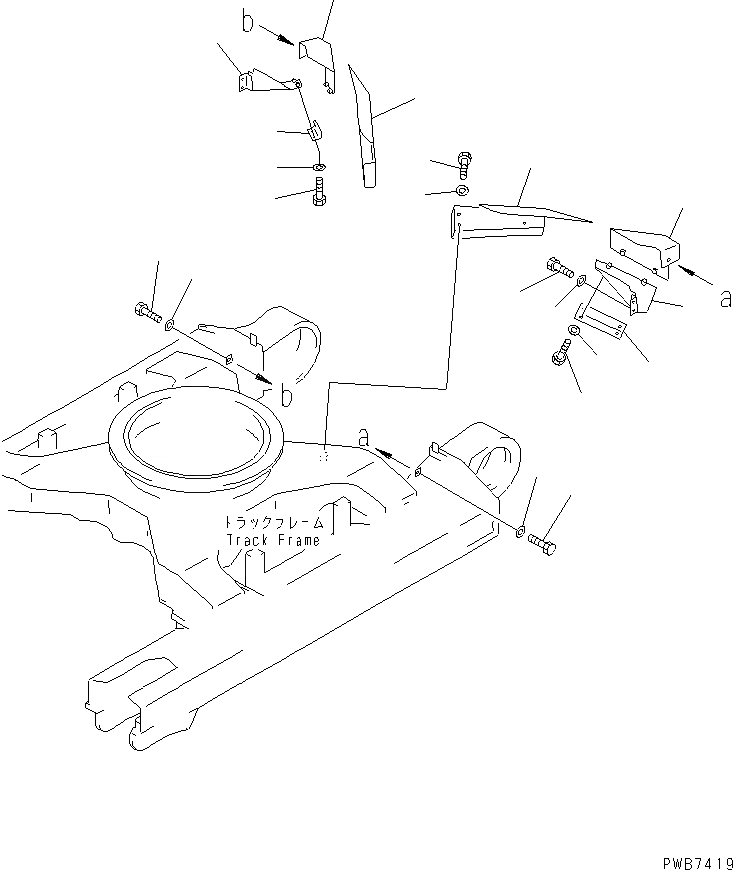 b
a
b
a
トラックフレーム
Track Frame
PWB7419