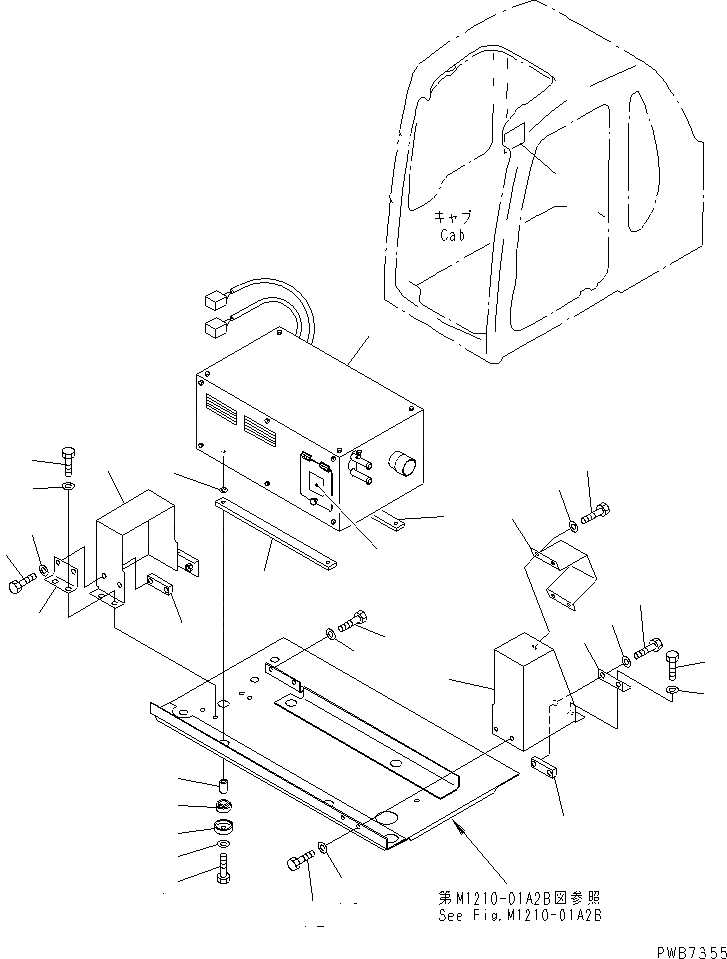 キャブ
Cab

第M1210-01A2B図参照
See Fig.M1210-01A2B

PWB7355