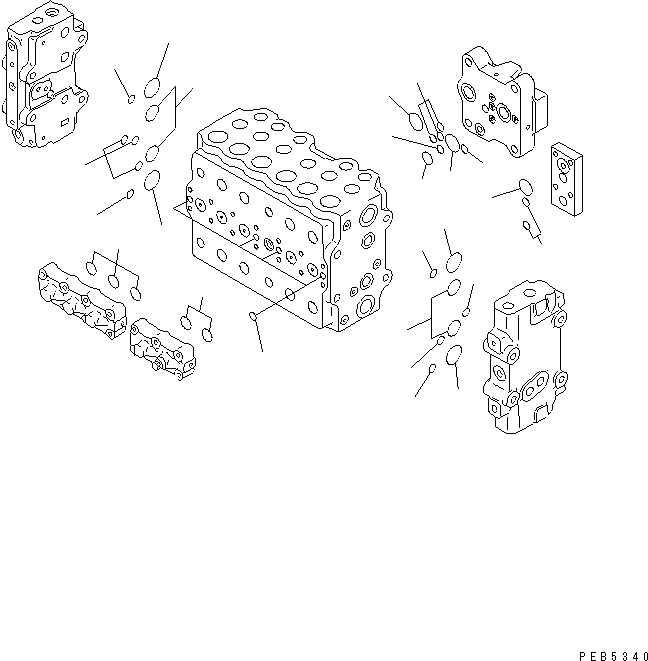 PEB5340