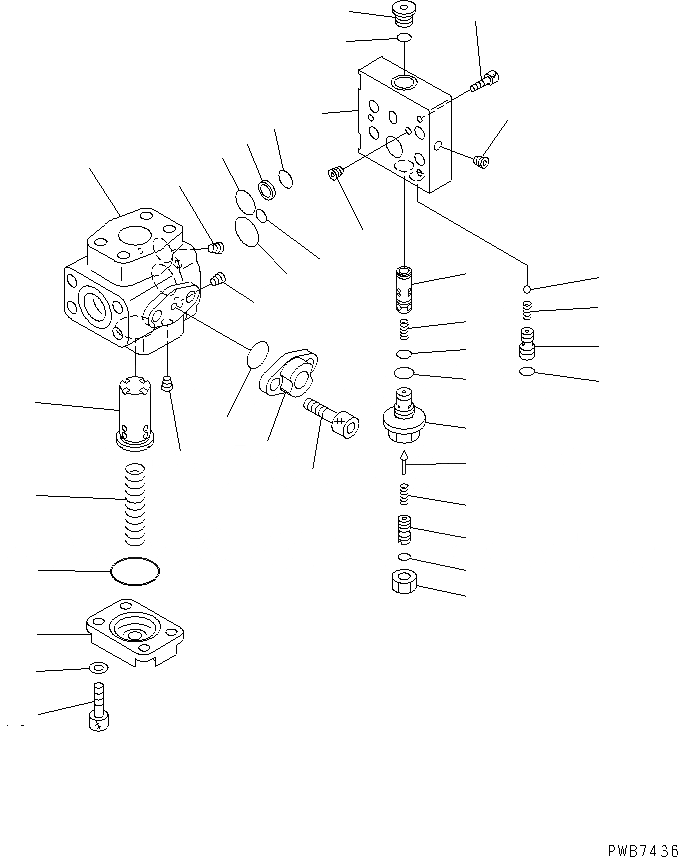 PWB7436