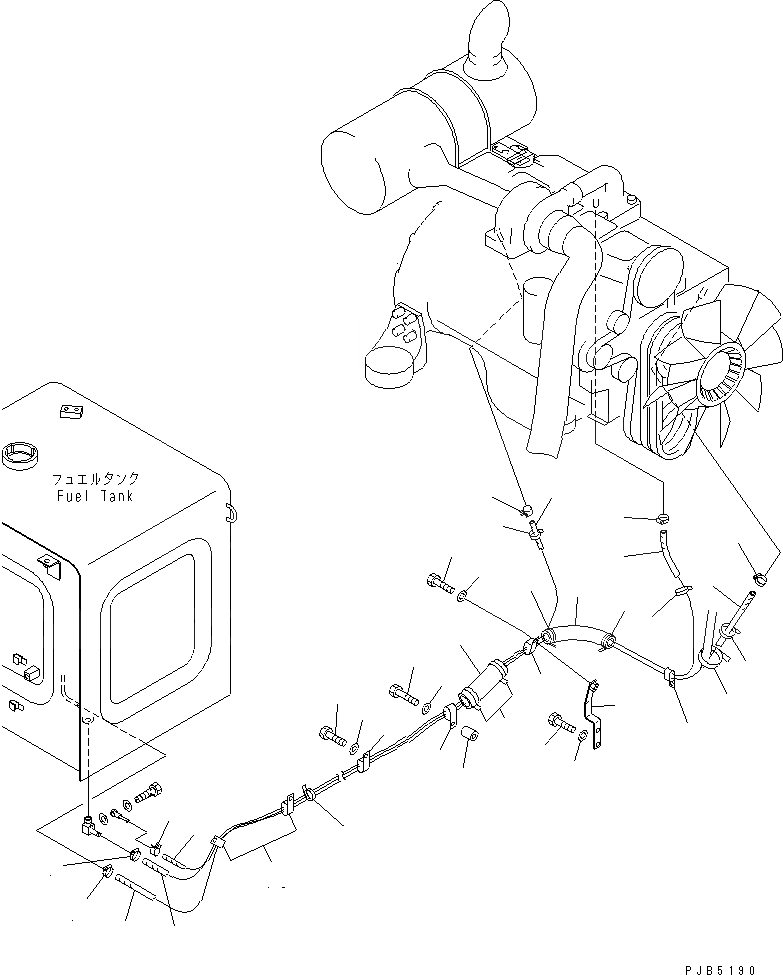 フュエルタンク
Fuel Tank

PJB5190