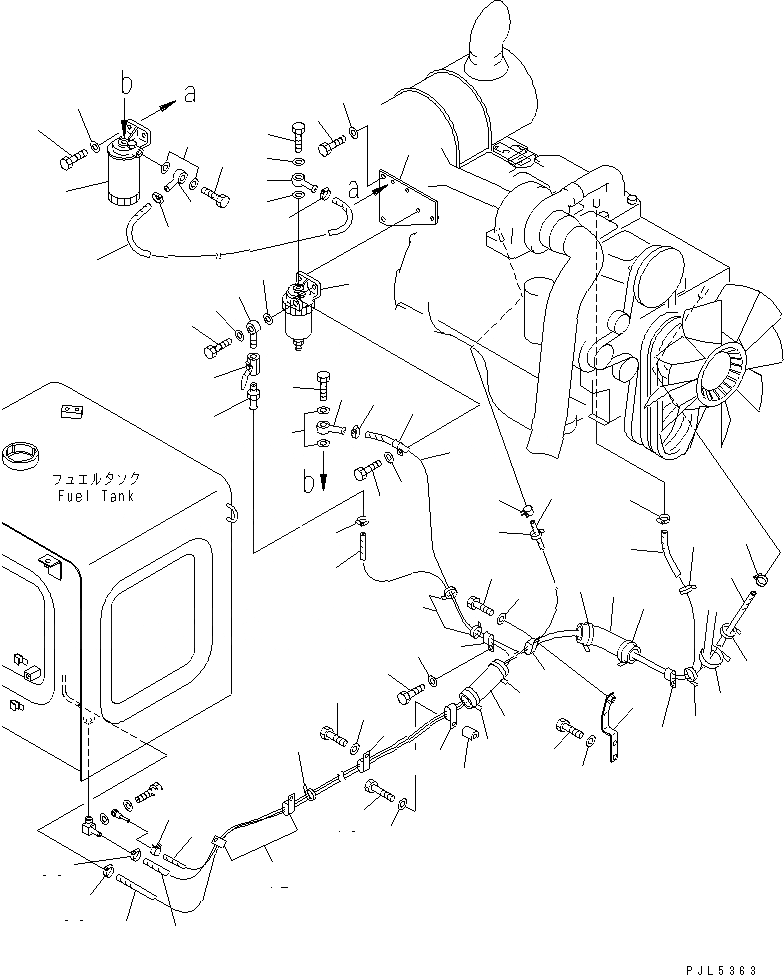 b
a
a
b
フュエルタンク
Fuel Tank
PJL5363