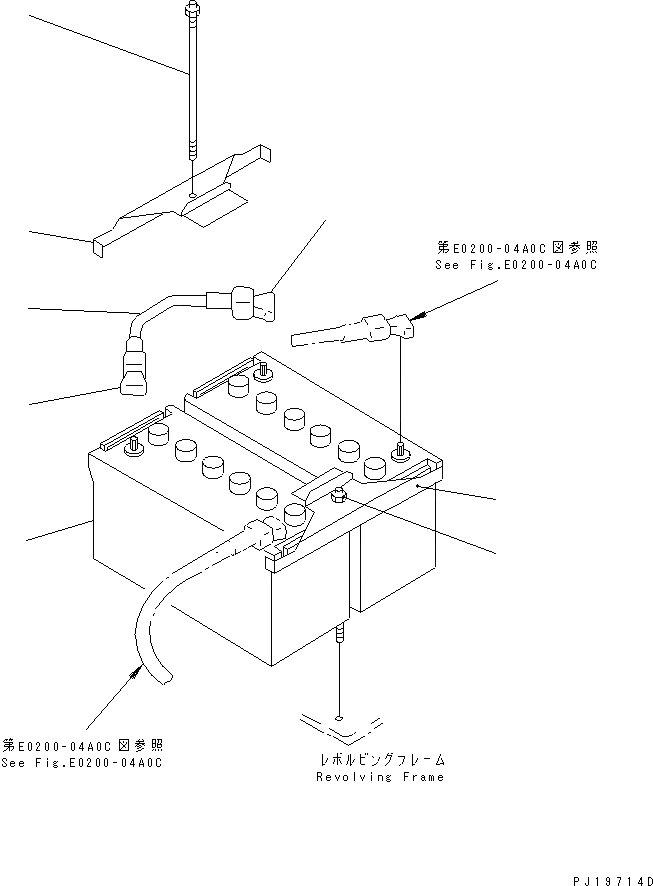 第E0200-04A0C図参照
See Fig.E0200-04A0C

第E0200-04A0C図参照
See Fig.E0200-04A0C

レボルビングフレーム
Revolving Frame

PJ19714D