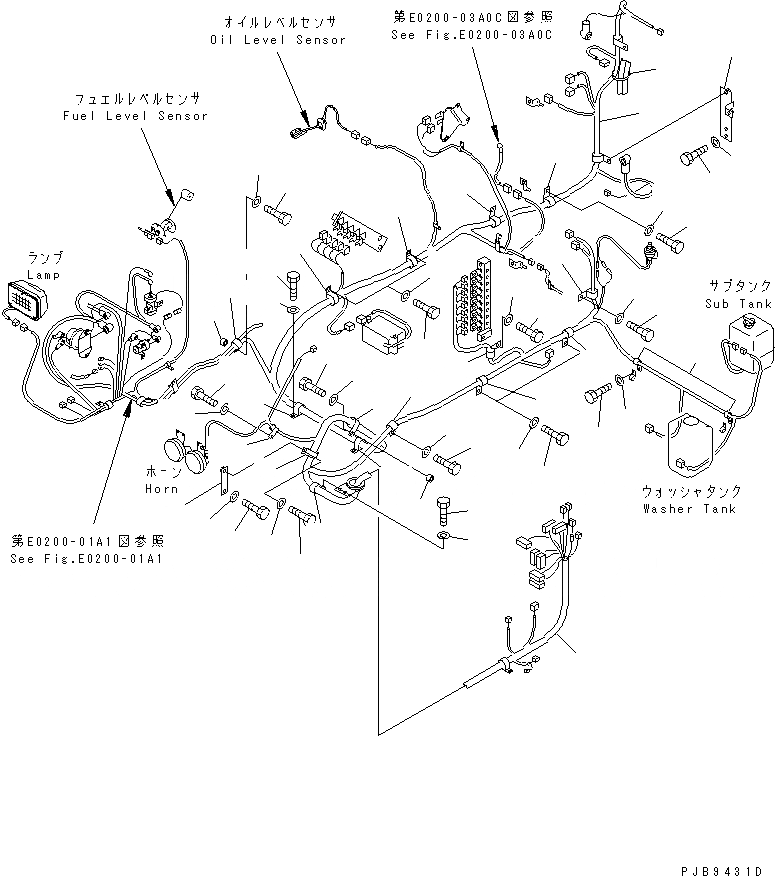 オイルレベルセンサ
Oil Level Sensor

第E0200-03A0C図参照
See Fig.E0200-03A0C

フュエルレベルセンサ
Fuel Level Sensor

ランプ
Lamp

サブタンク
Sub Tank

ホーン
Horn

ウォッシャタンク
Washer Tank

第E0200-01A1図参照
See Fig.E0200-01A1

PJB9431D