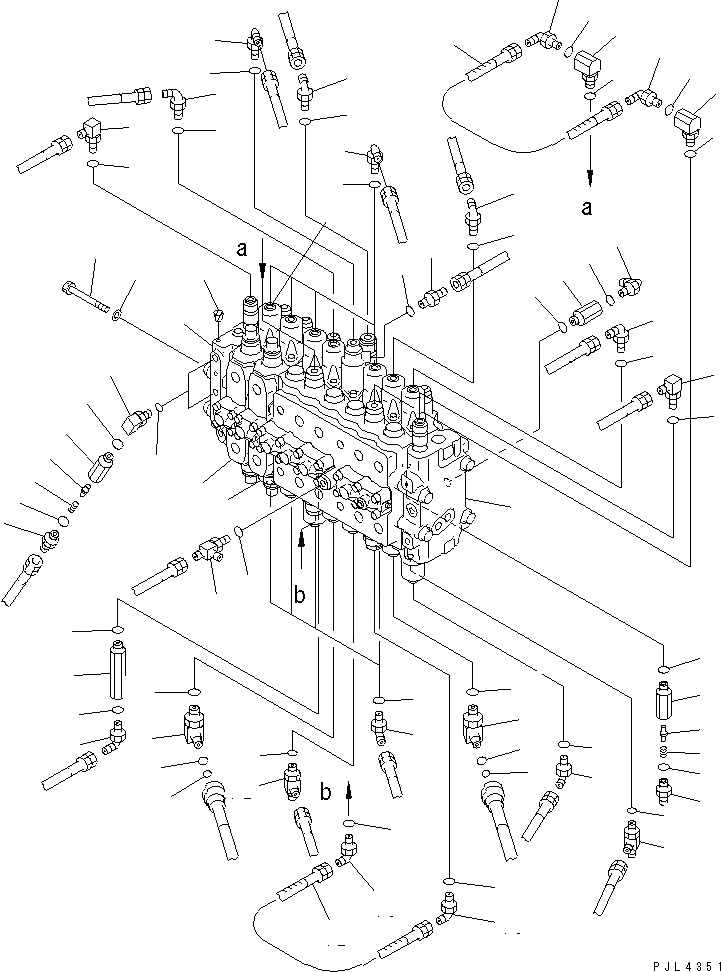 a

a

b

b

PJL4351