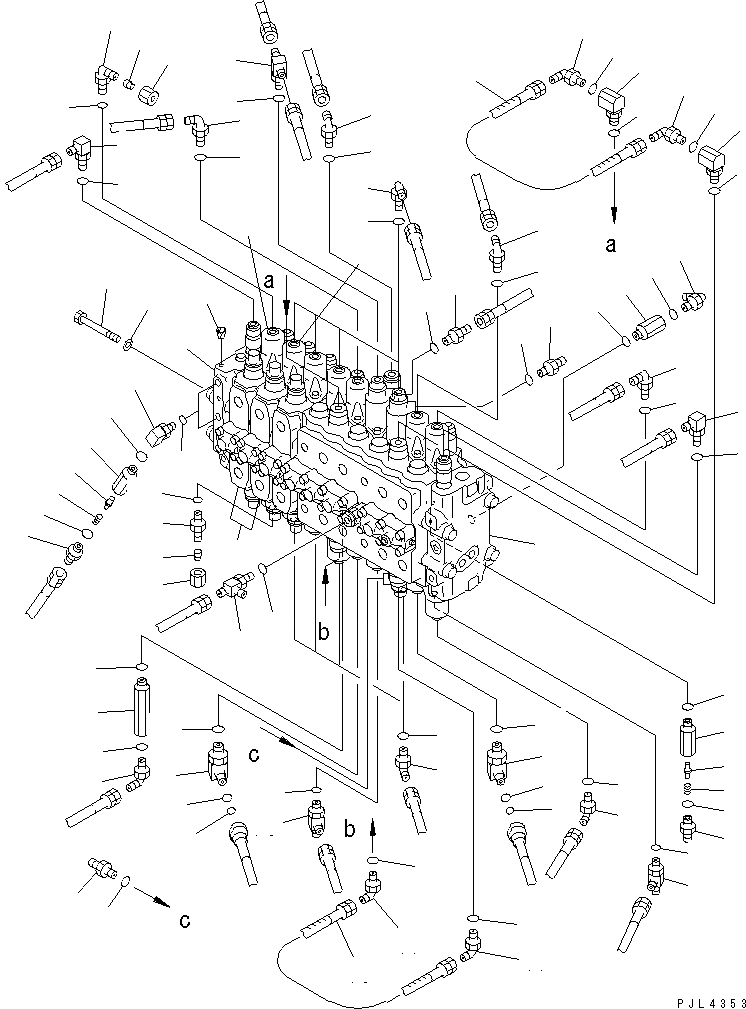 a

a

b

c

b

c

PJL4353