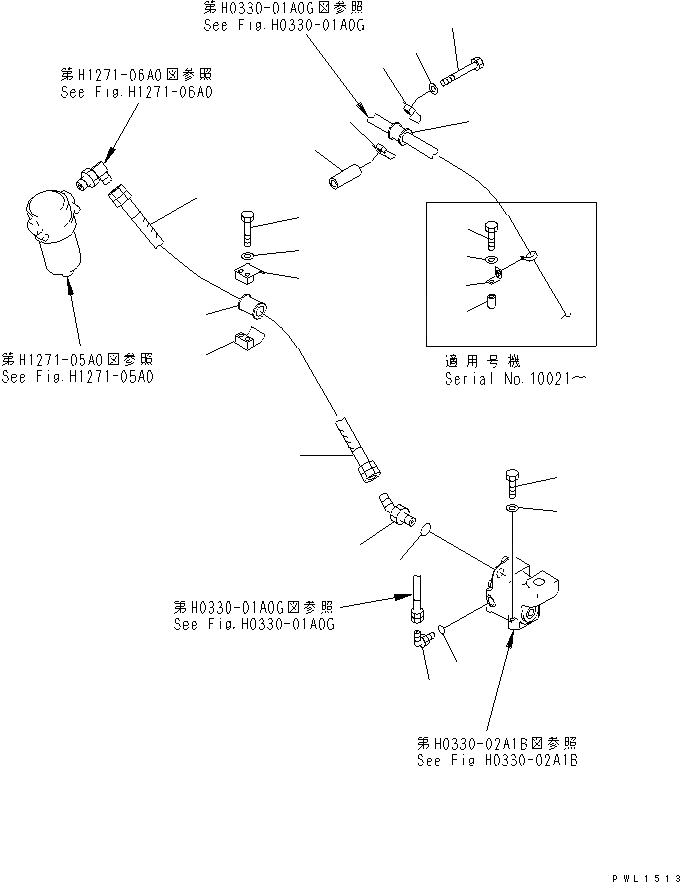 第H0330-01A0G図参照
See Fig.H0330-01A0G

第H1271-06A0図参照
See Fig.H1271-06A0

第H1271-05A0図参照
See Fig.H1271-05A0

適用号機
Serial No.10021～

第H0330-01A0G図参照
See Fig.H0330-01A0G

第H0330-02A1B図参照
See Fig H0330-02A1B

PWL1513