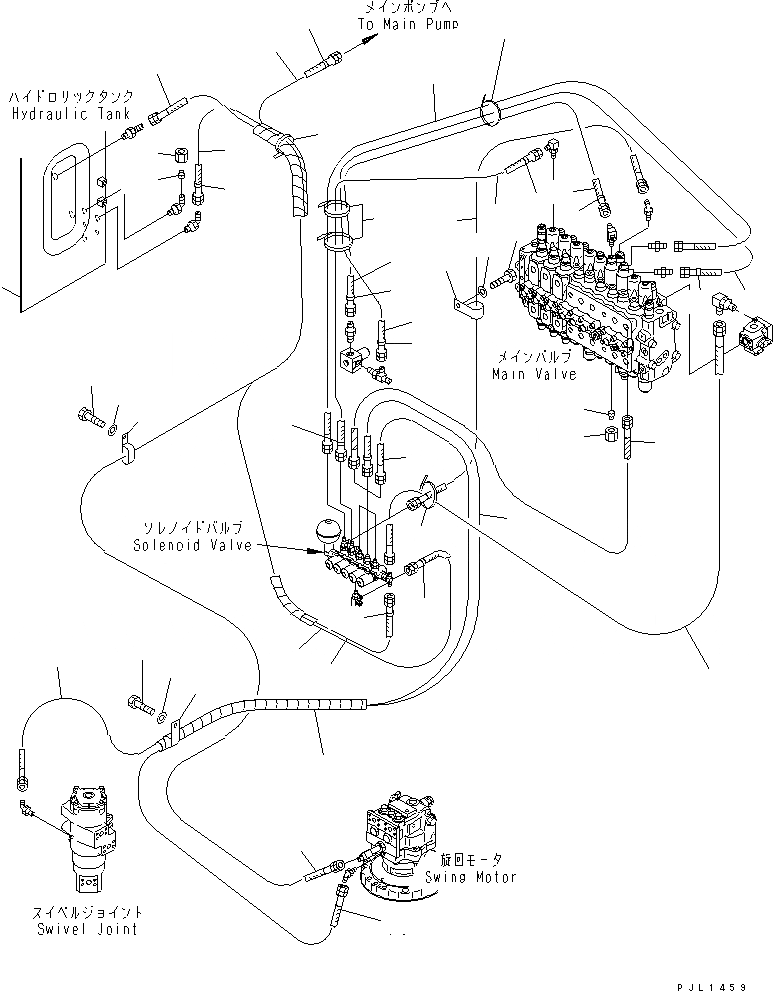 メインポンプへ
To Main Pump

ハイドロリックタンク
Hydraulic Tank

メインバルブ
Main Valve

ソレノイドバルブ
Solenoid Valve

旋回モータ
Swing Motor

スイベルジョイント
Swivel Joint

PJL1459