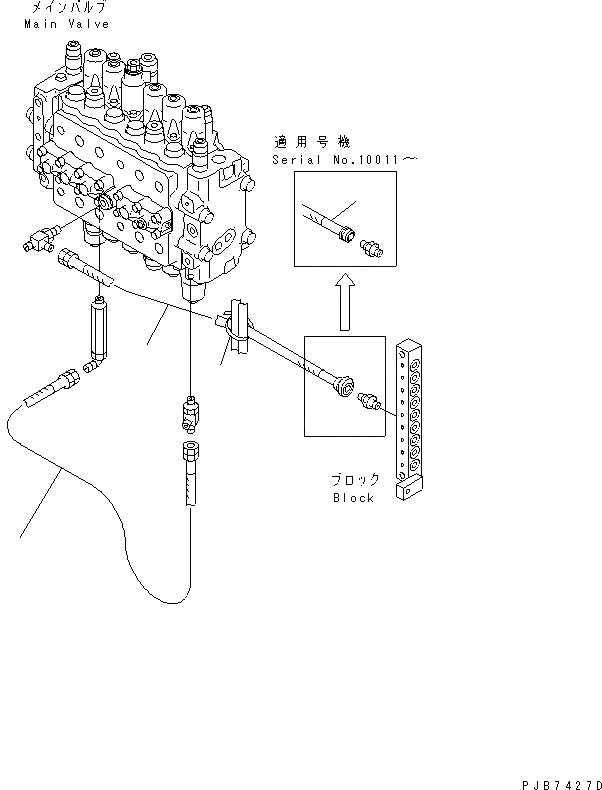 メインバルブ
Main Valve

適用号機
Serial No.10011～

ブロック
Block

PJB7427D