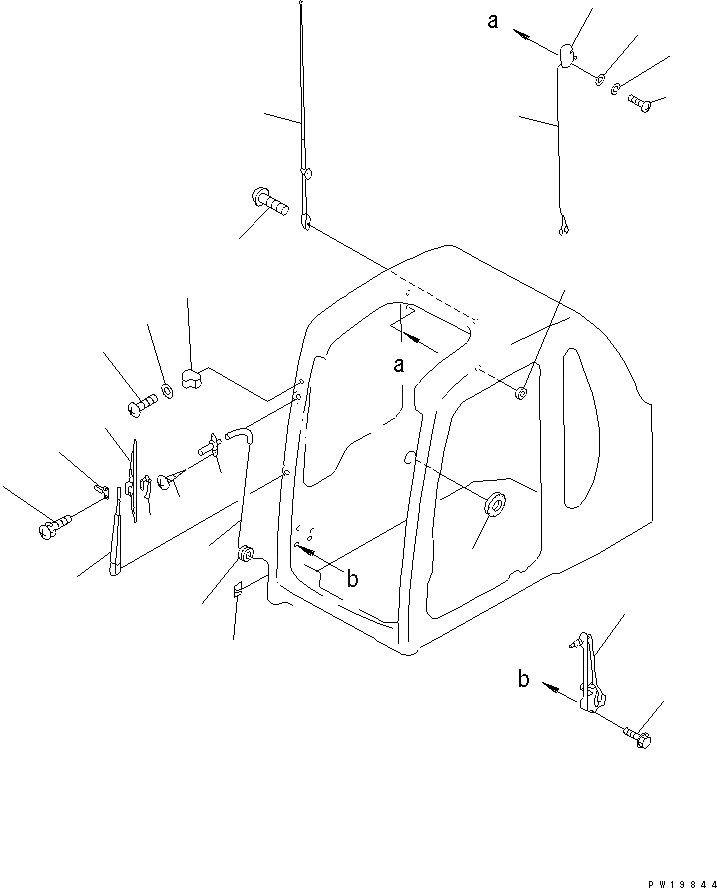 a
a
b
b
PW19844