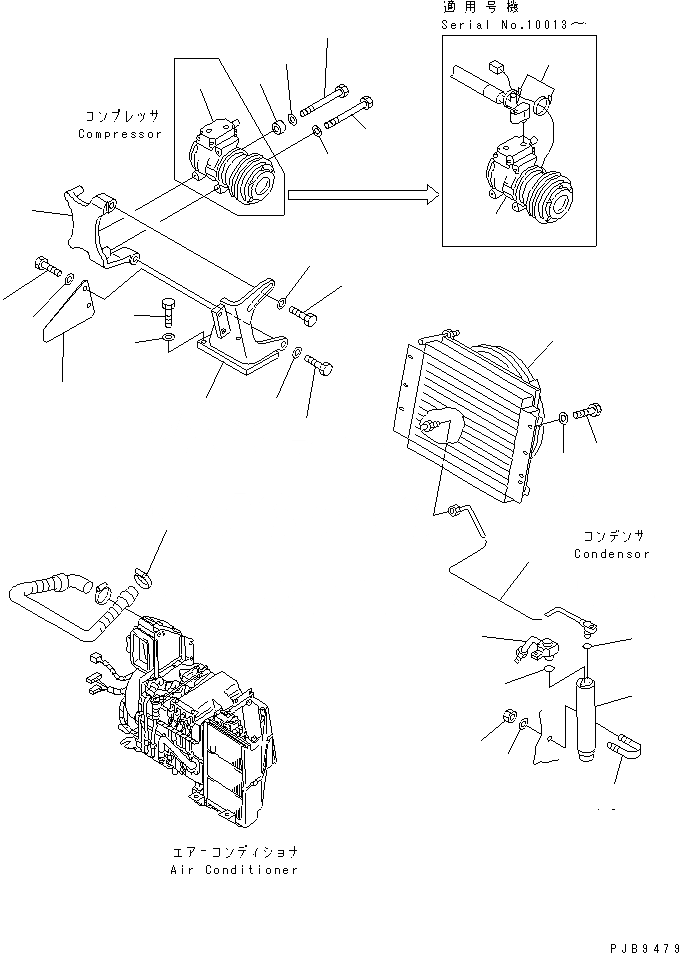 適用号機
Serial No.10013～

コンプレッサ
Compressor

コンデンサ
Condensor

エアーコンディショナ
Air Conditioner

PJB9479