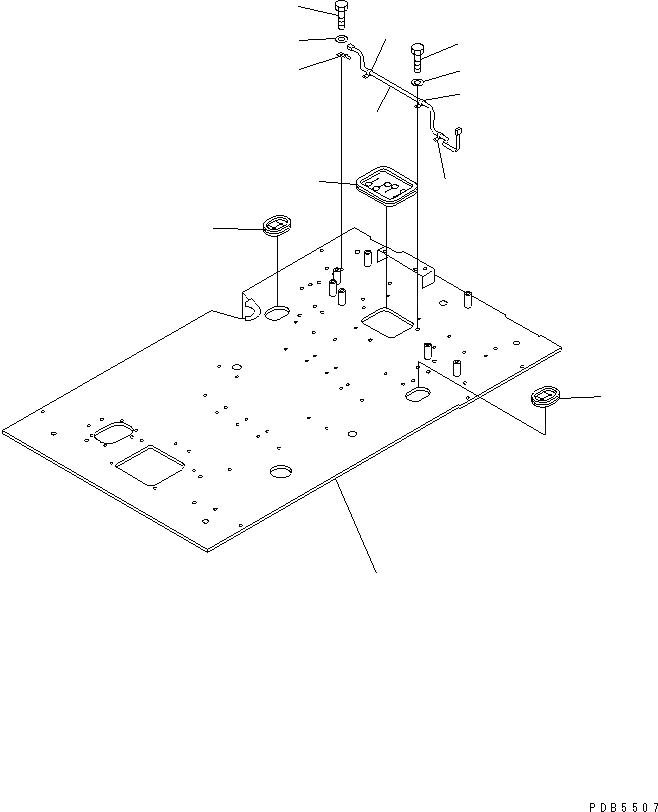 PDB5507