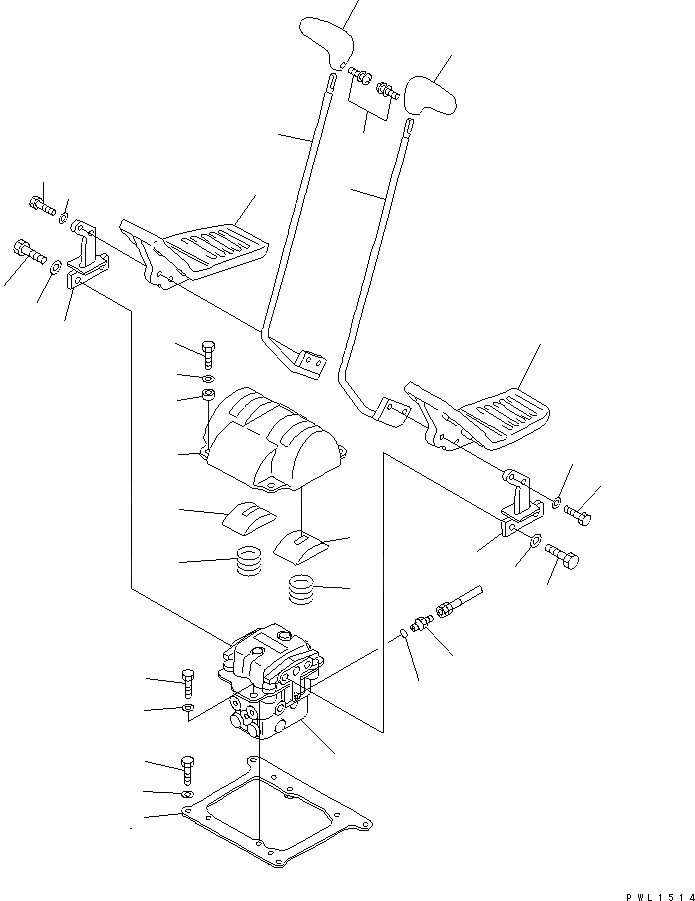 PWL1514