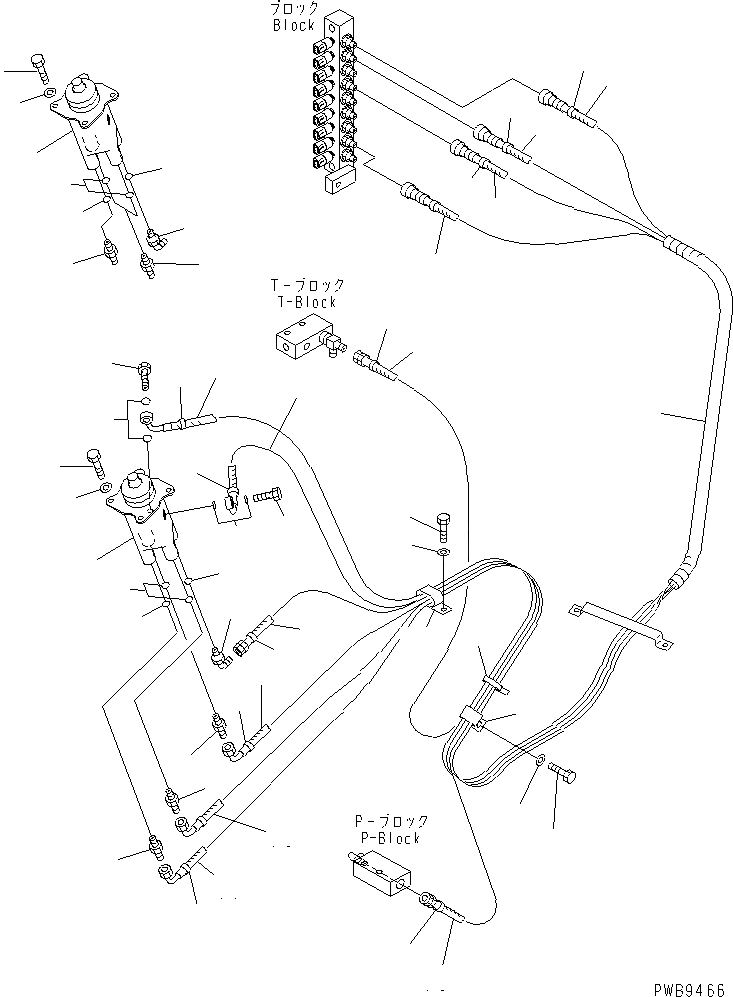 ブロック
Block

T-ブロック
T-Block

P-ブロック
P-Block

PWB9466