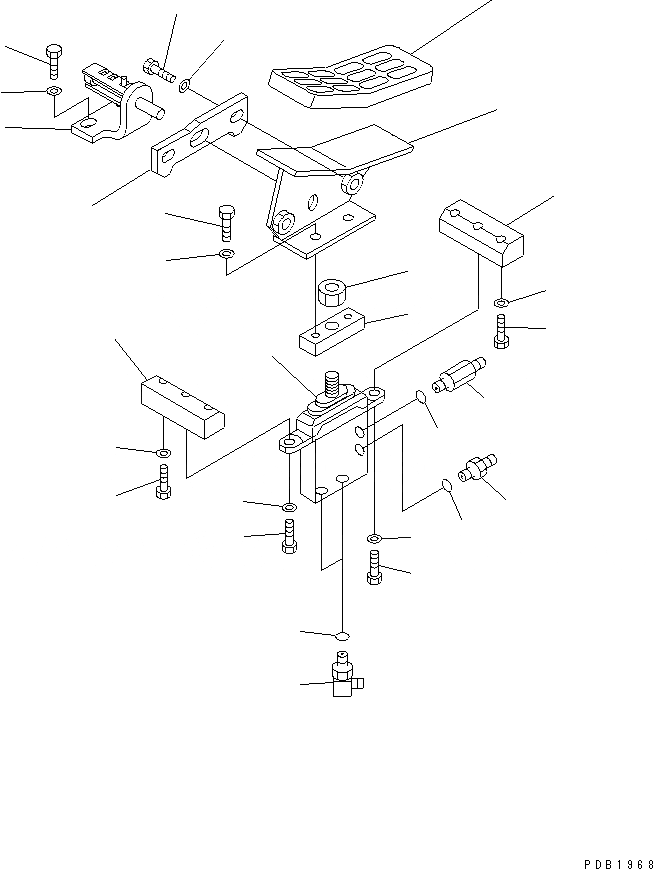 PDB1968