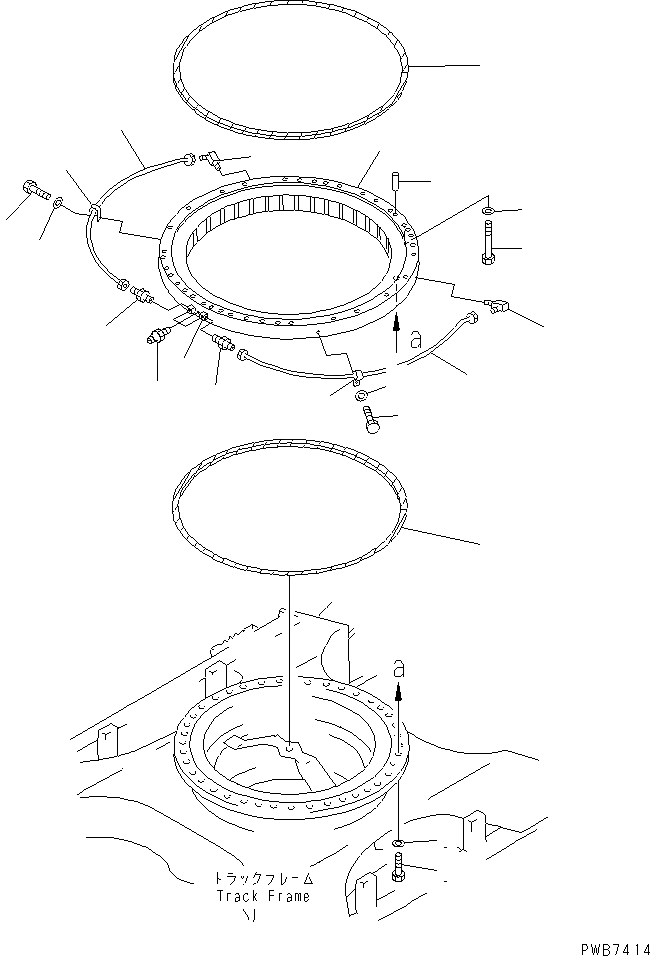 a

a

トラックフレーム
Track Frame

PWB7414