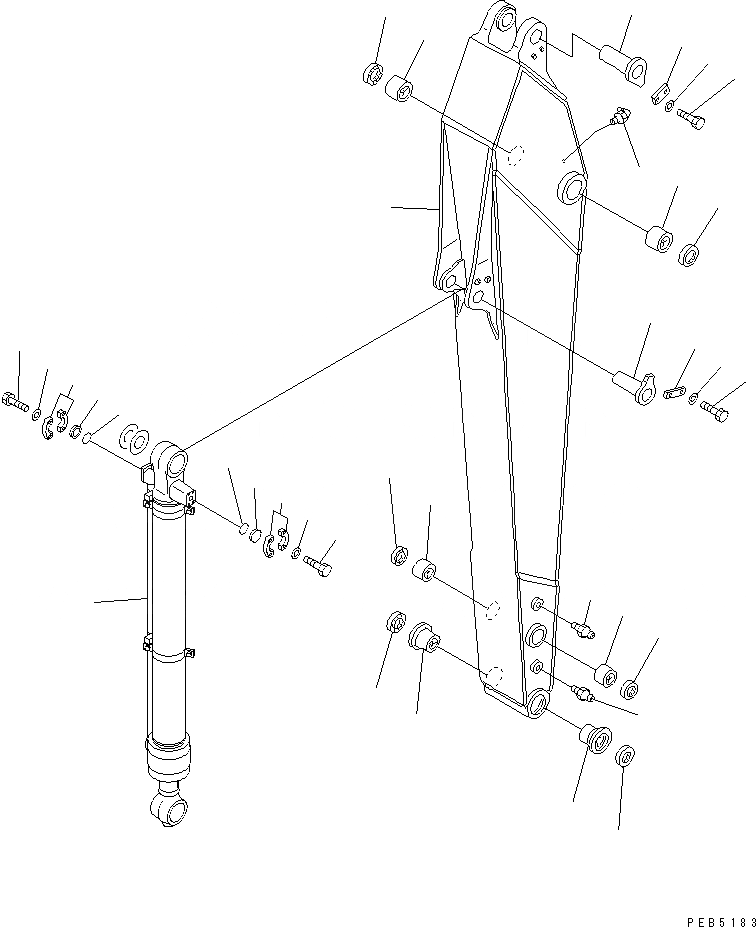 PEB5183