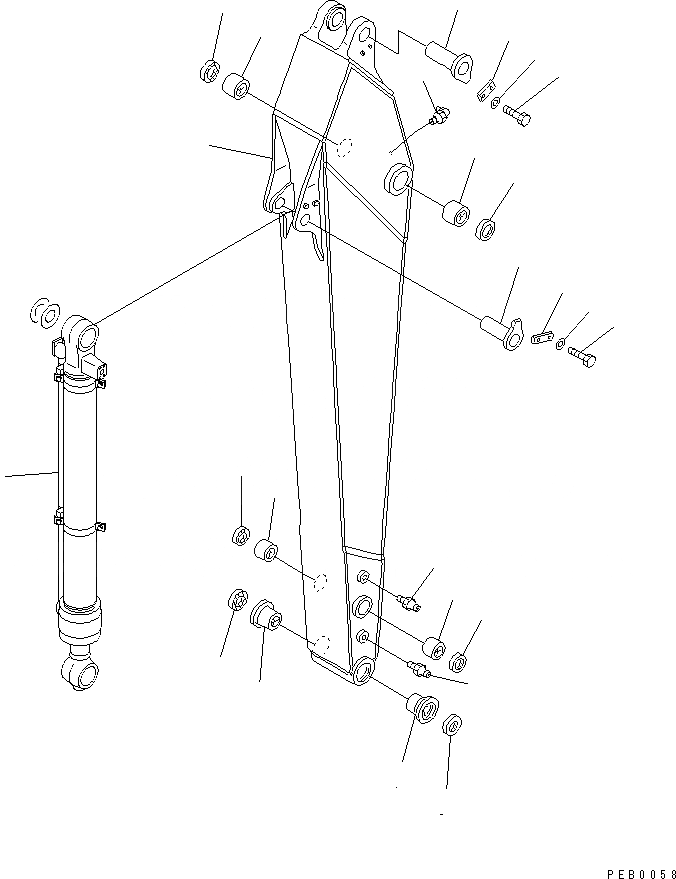 PEB0058