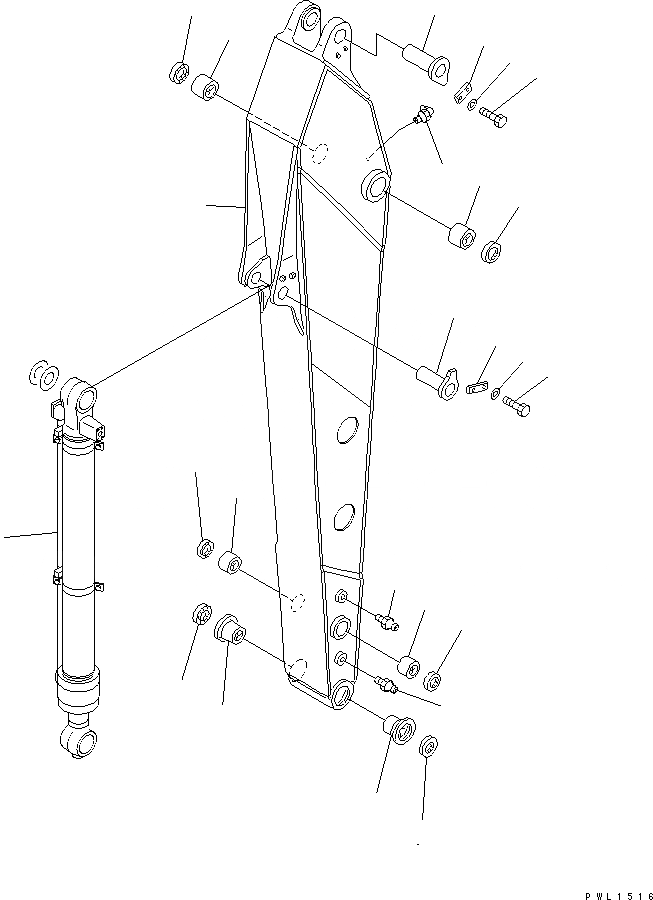 PWL1516