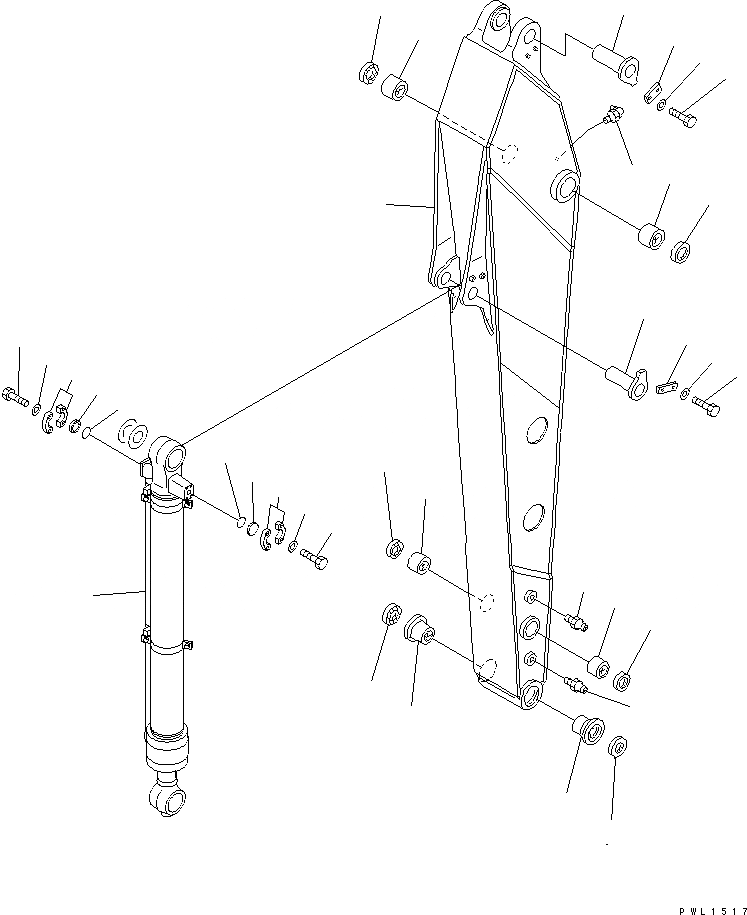 PWL1517