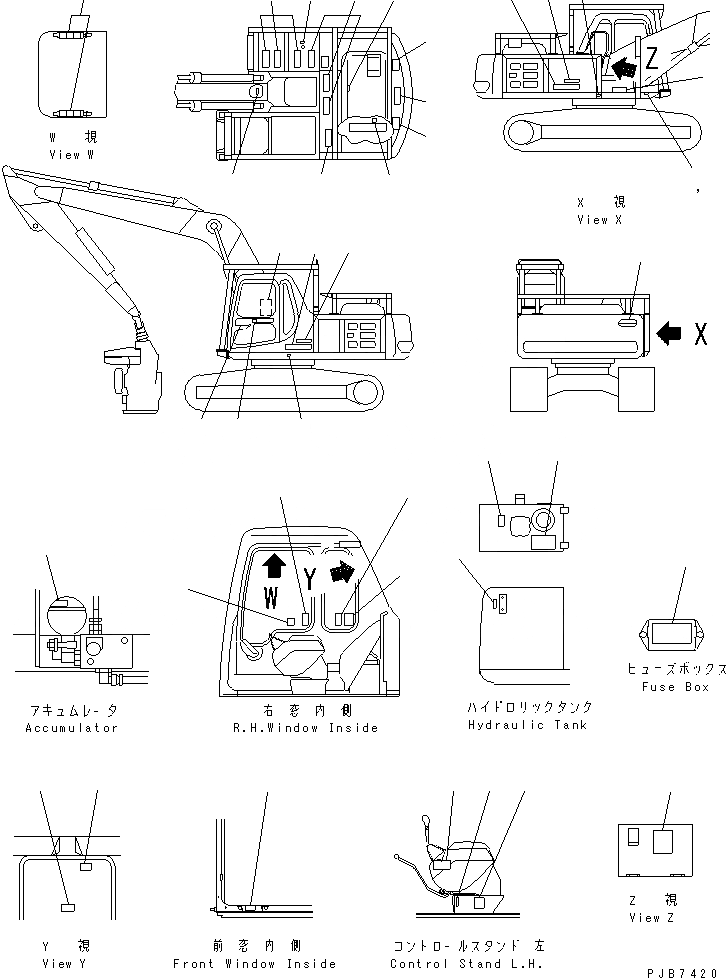 W 視
View W

Z

X 視
View X

X

W
Y

アキュムレータ
Accumulator

右窓内側
R.H.Window Inside

ハイドロリックタンク
Hydraulic Tank

ヒューズボックス
Fuse Box

Y 視
View Y

前窓内側
Front Window Inside

コントロールスタンド 左
Control Stand L.H.

Z 視
View Z

PJB7420