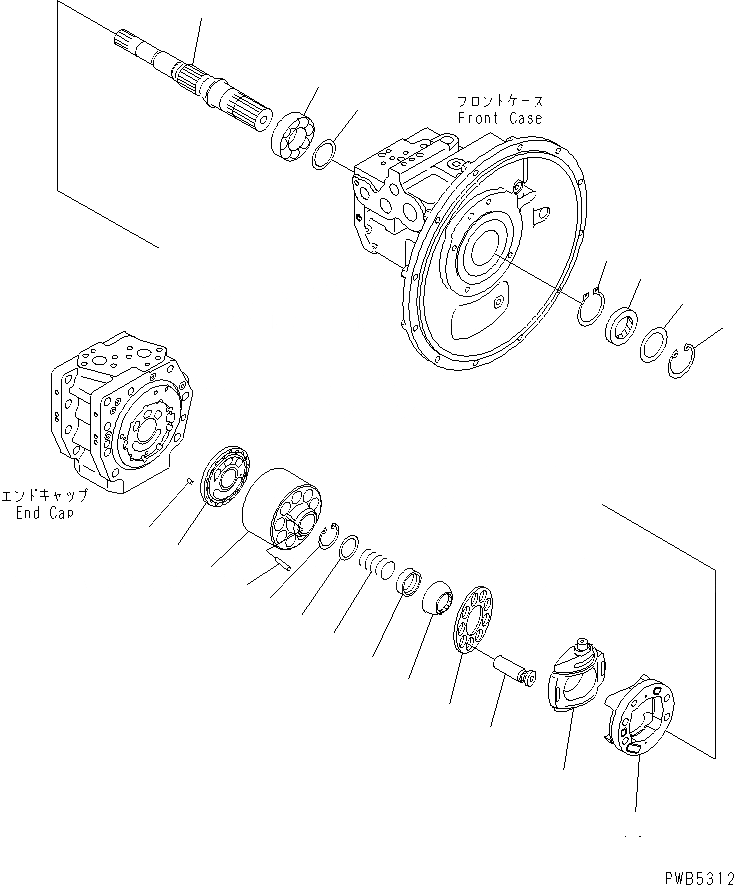 フロントケース
Front Case

エンドキャップ
End Cap

PWB5312