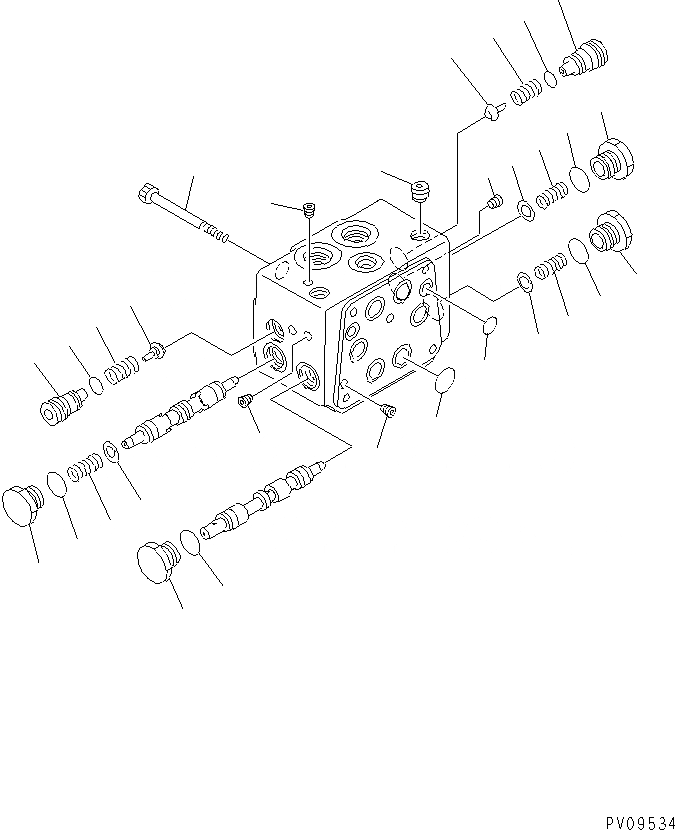 PV09534